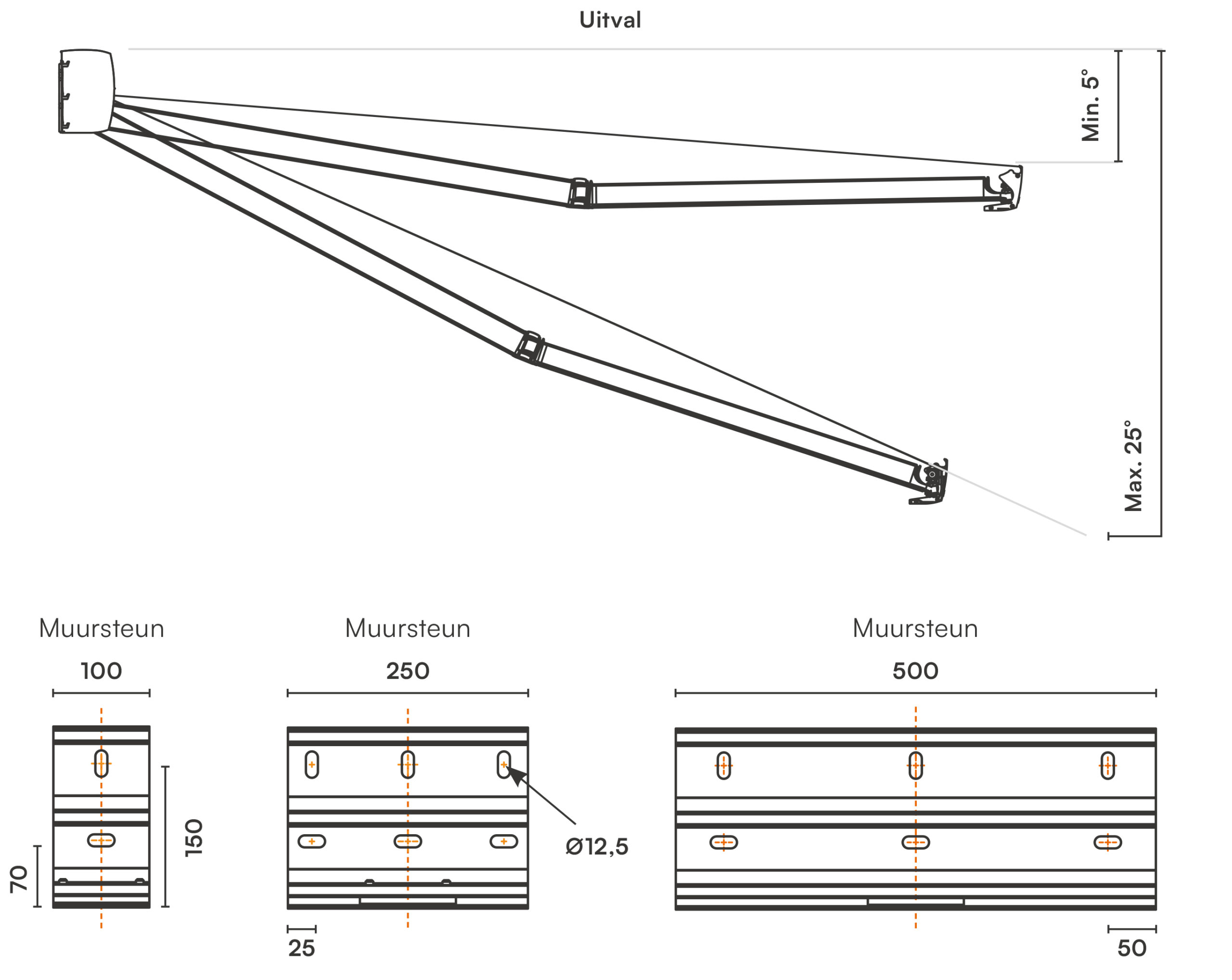 Uitval

Min. 5°

Max. 25°

Muursteun

100

150

70

Muursteun

250

Ø12,5

25

Muursteun

500

50